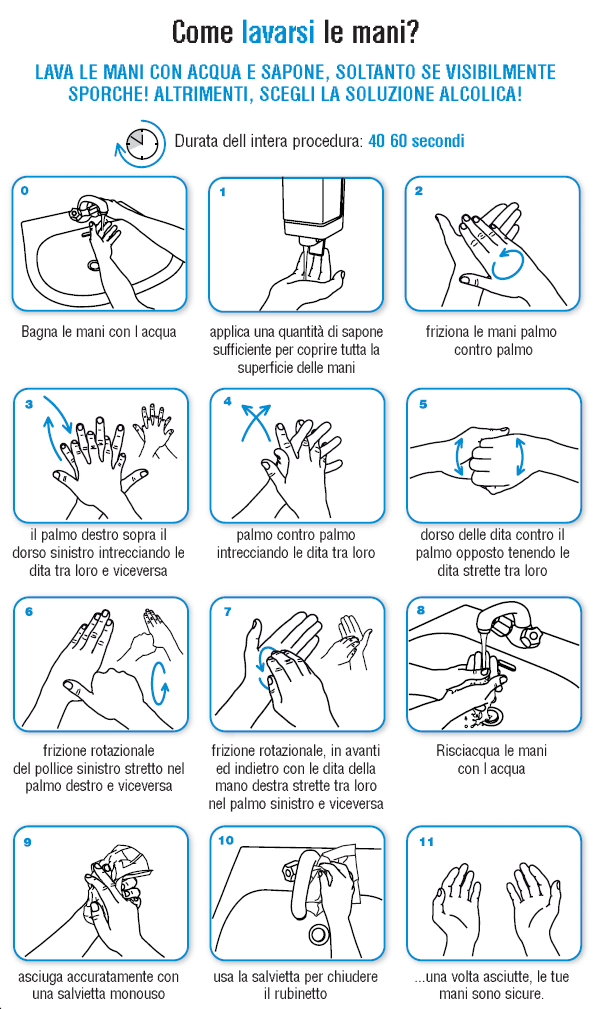 Come lavarsi le mani?

LAVA LE MANI CON ACQUA E SAPONE, SOLTANTO SE VISIBILMENTE SPORCHE! ALTRIMENTI, SCEGLI LA SOLUZIONE ALCOLICA!

Durata dell intera procedura: 40 60 secondi

0
Bagna le mani con l acqua

1
applica una quantità di sapone sufficiente per coprire tutta la superficie delle mani

2
friziona le mani palmo contro palmo

3
il palmo destro sopra il dorso sinistro intrecciando le dita tra loro e viceversa

4
palmo contro palmo intrecciando le dita tra loro

5
dorso delle dita contro il palmo opposto tenendo le dita strette tra loro

6
frizione rotazionale del pollice sinistro stretto nel palmo destro e viceversa

7
frizione rotazionale, in avanti ed indietro con le dita della mano destra strette tra loro nel palmo sinistro e viceversa

8
Risciacqua le mani con l acqua

9
asciuga accuratamente con una salvietta monouso

10
usa la salvietta per chiudere il rubinetto

11
...una volta asciutte, le tue mani sono sicure.